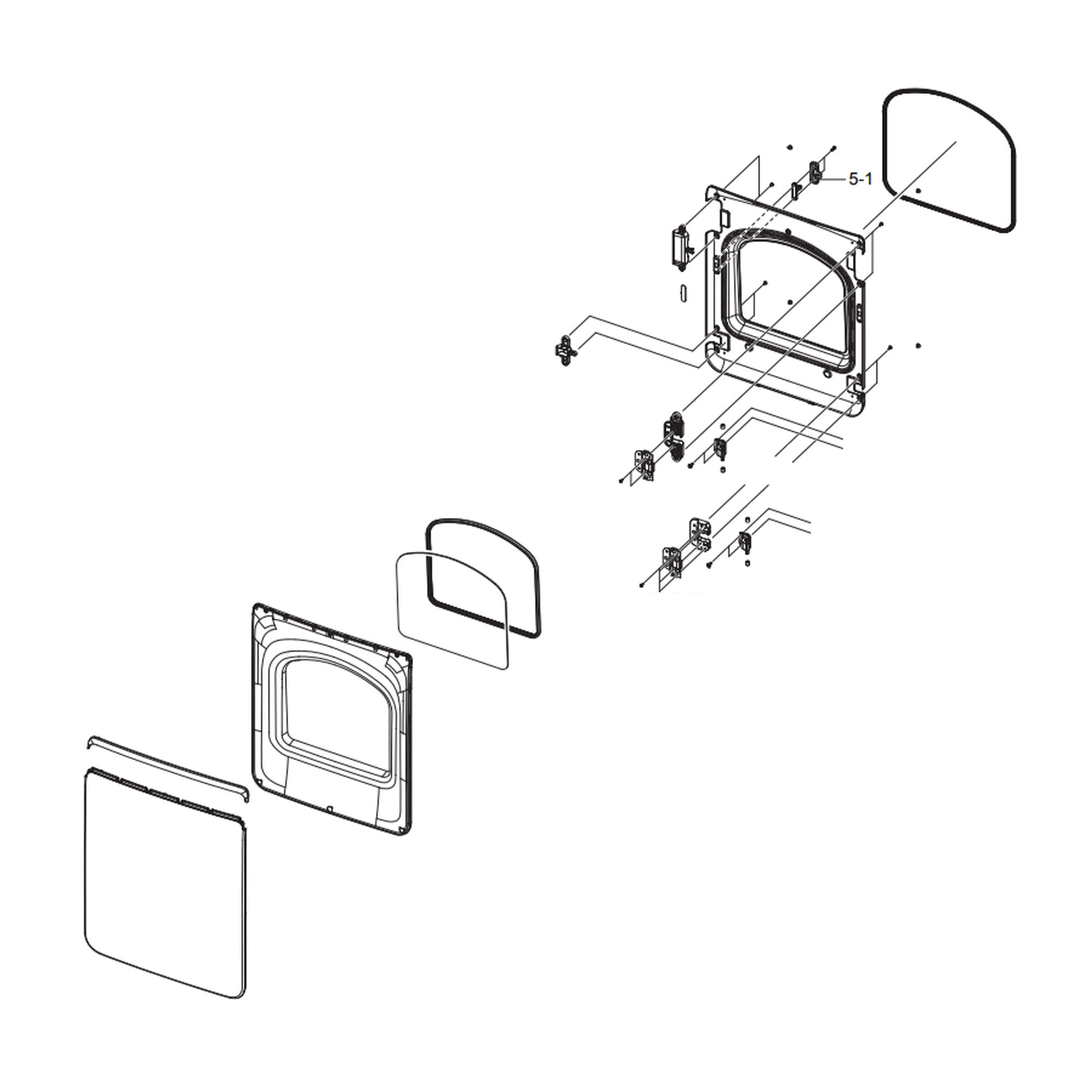 5-1