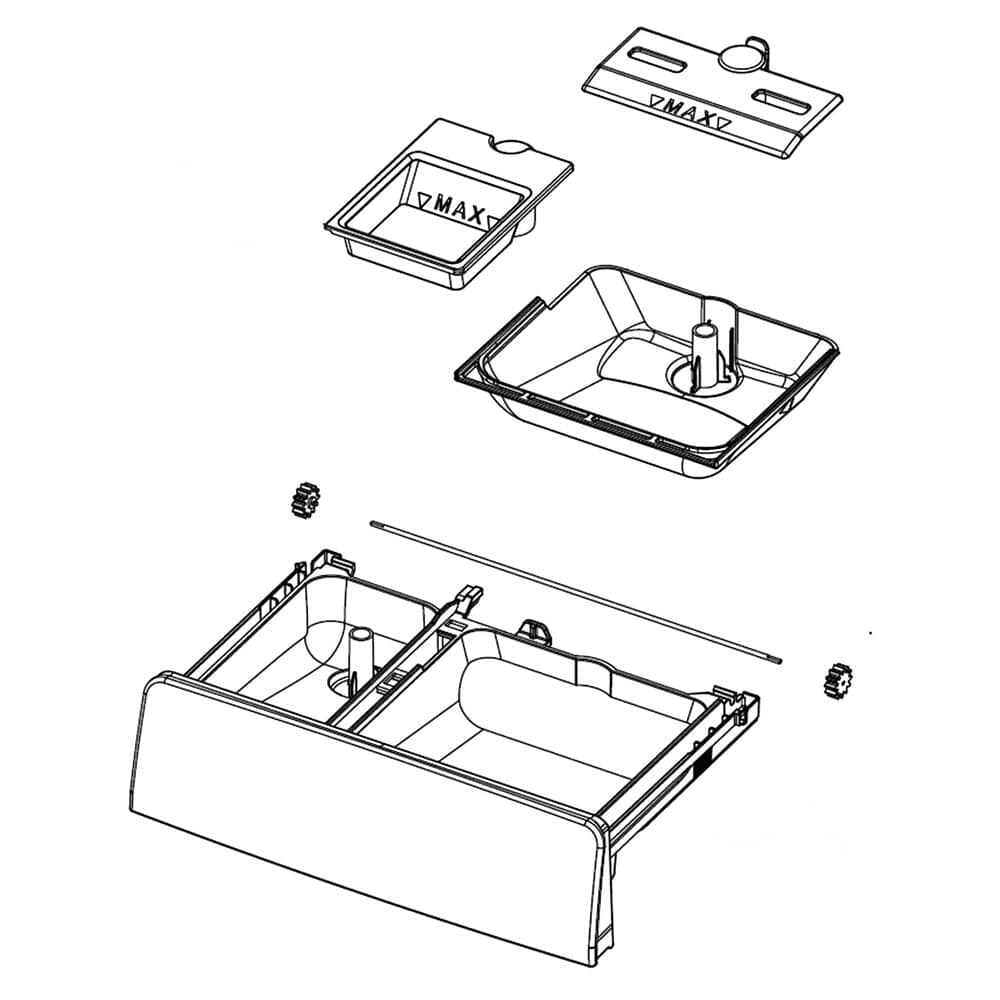 ▽MAX▽

▽MAX▽