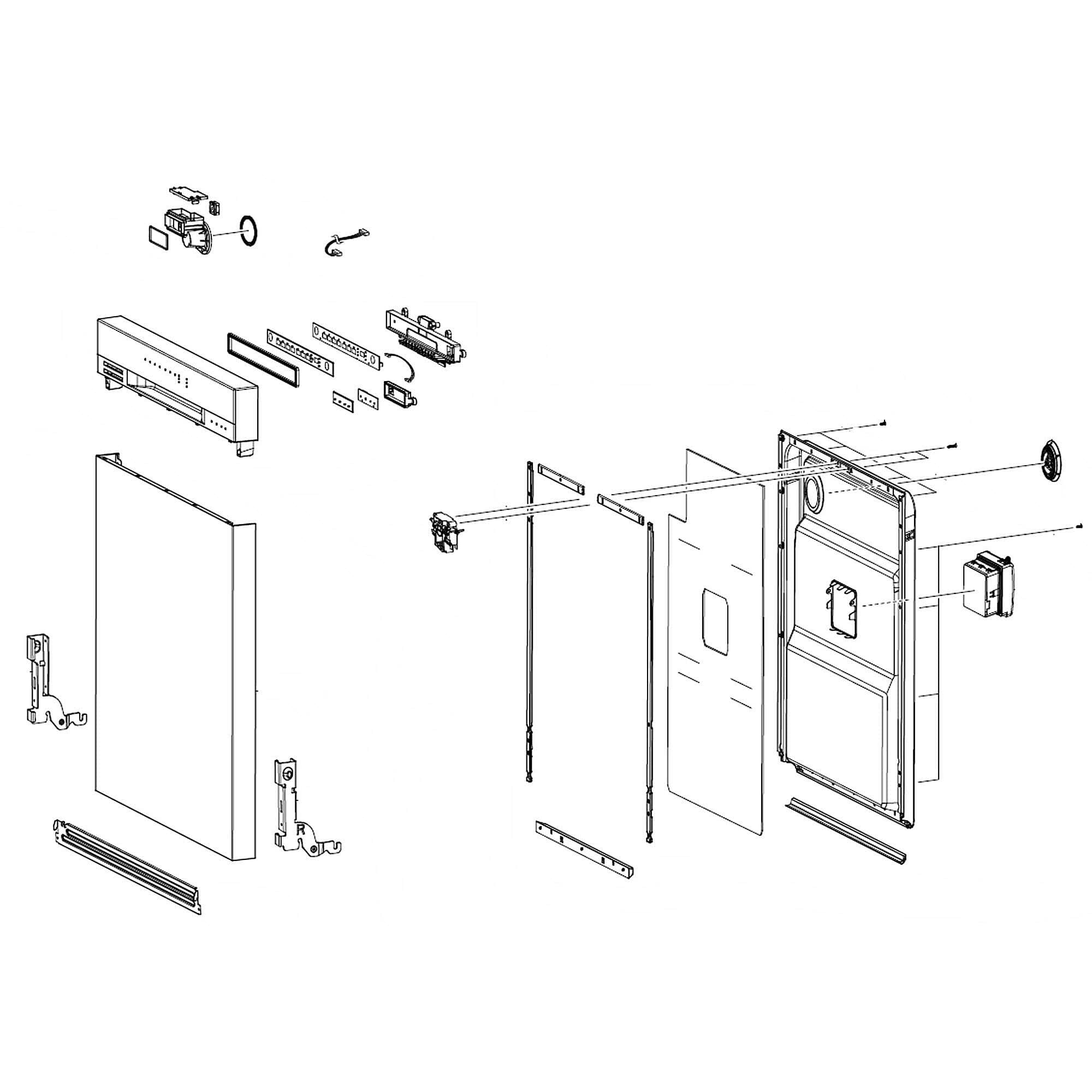 R