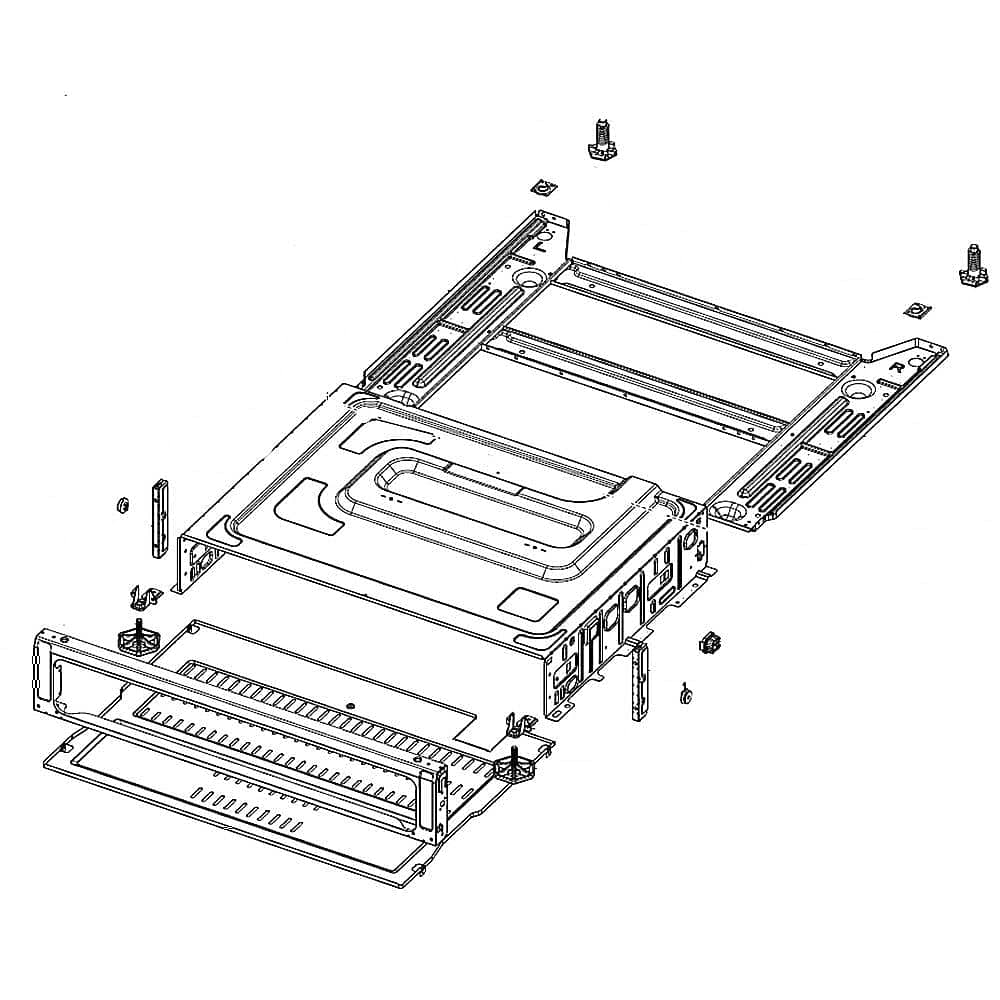 L

R